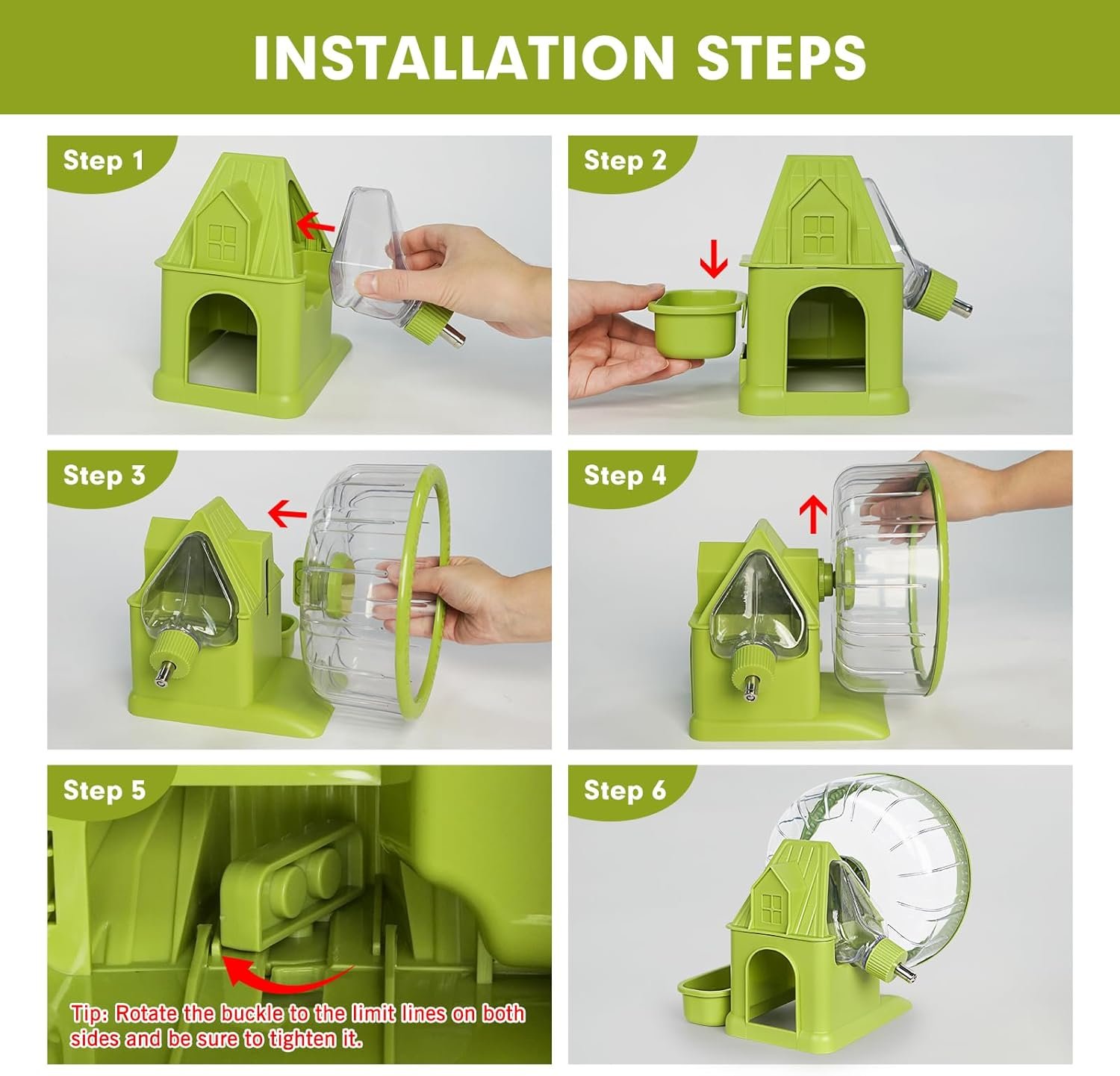 INSTALLATION STEPS

Step 1

Step 2

Step 3

Step 4

Step 5

Tip: Rotate the buckle to the limit lines on both sides and be sure to tighten it.

Step 6